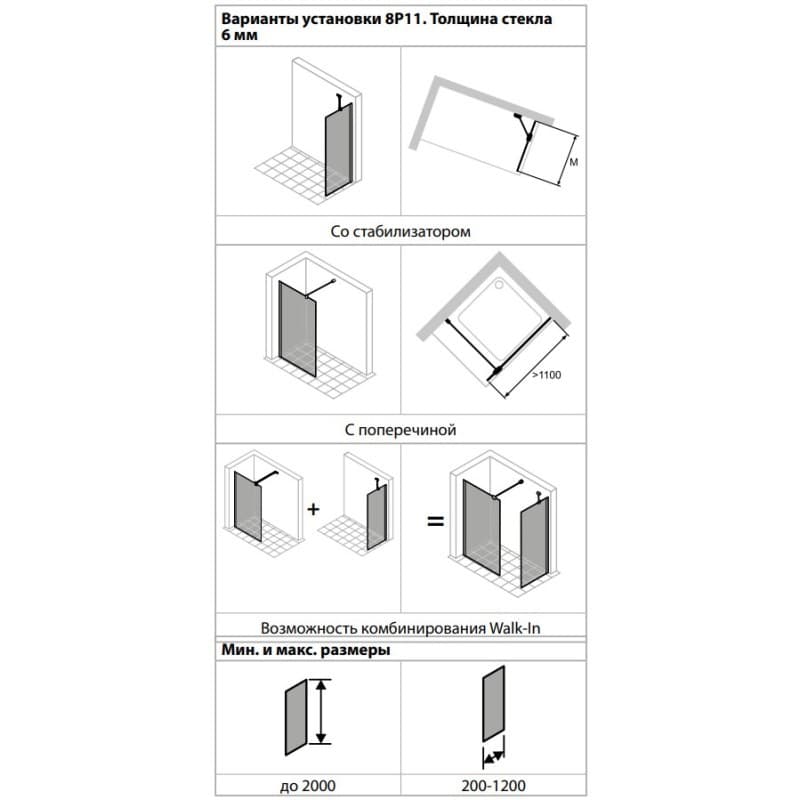 Варианты установки 8P11. Толщина стекла 6 мм

M

Со стабилизатором

>1100

С поперечиной

+

=

Возможность комбинирования Walk-In

Мин. и макс. размеры

до 2000

200-1200