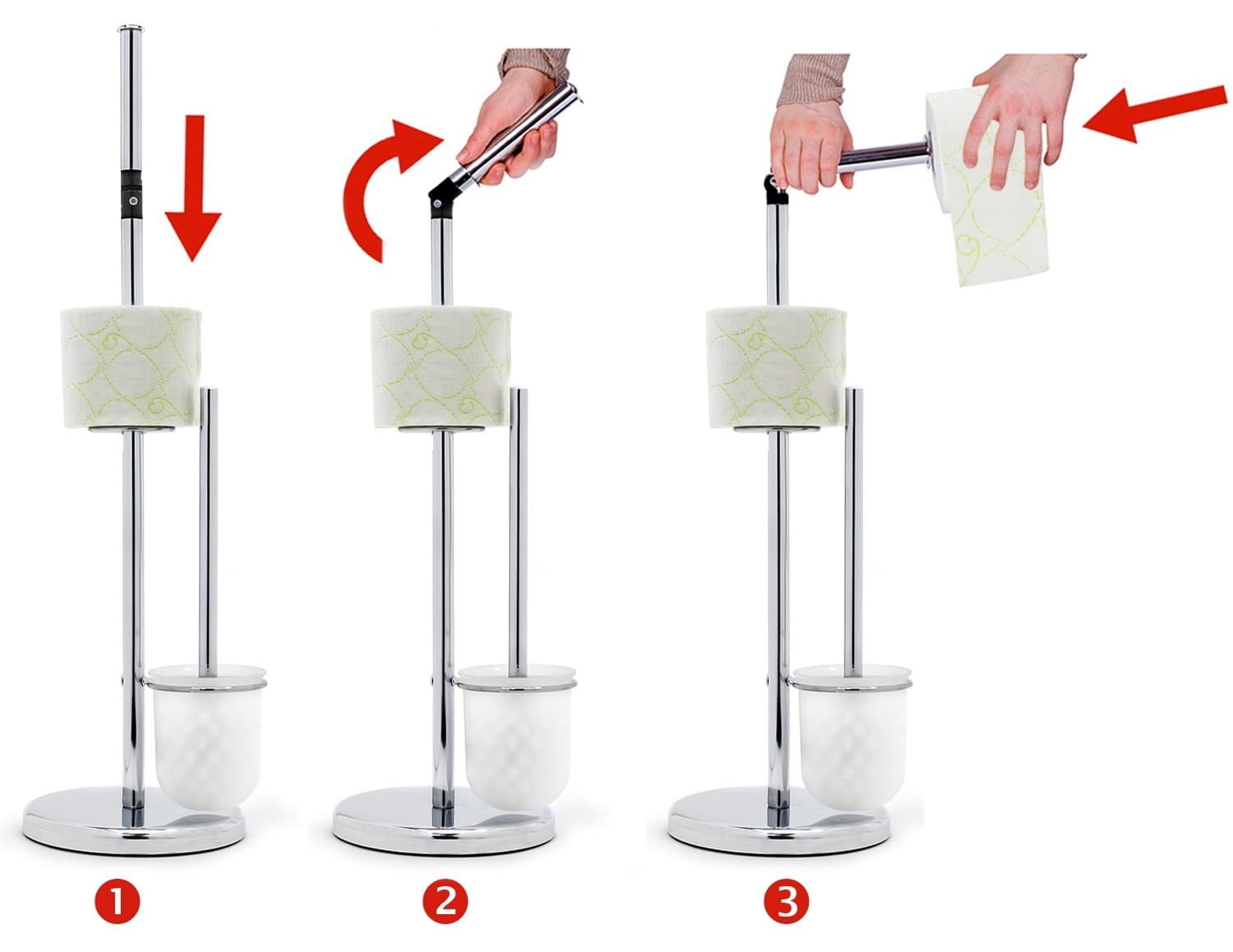 1

2

3