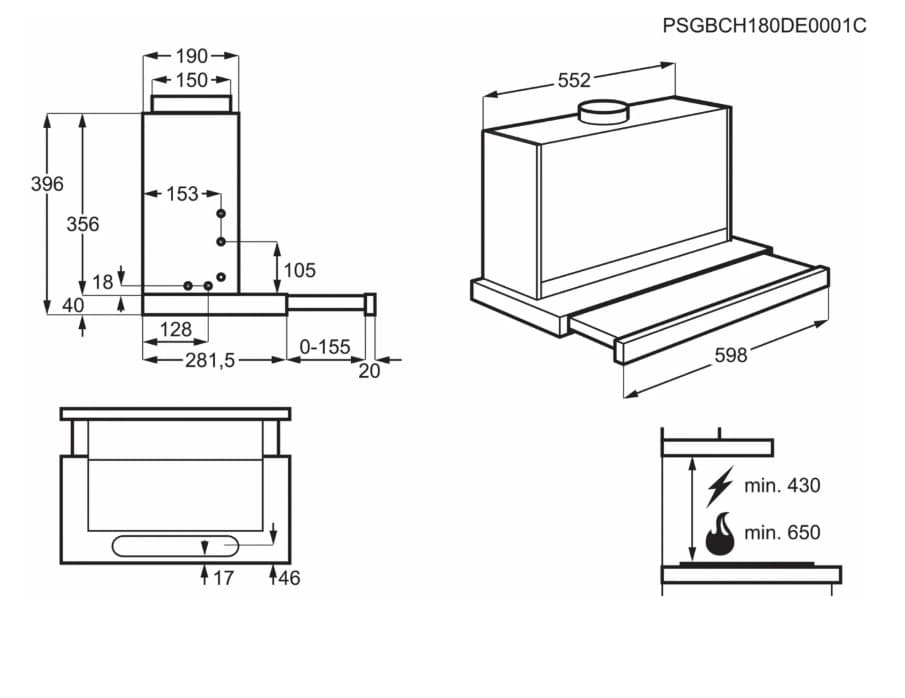 PSGBCH180DE0001C

190
150
396
356
153
105
18
40
128
281,5
0-155
20

552
598

17
46

min. 430
min. 650