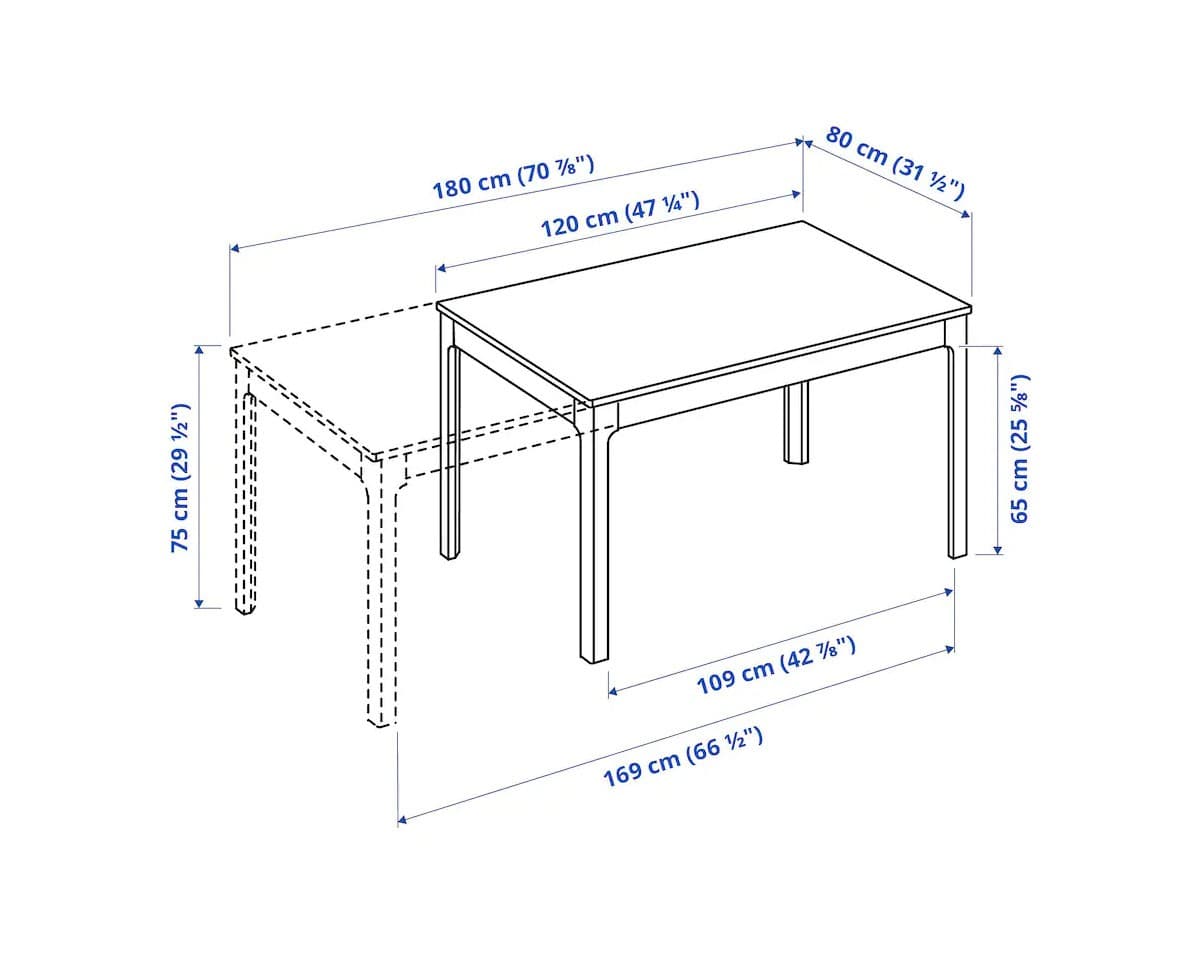 180 cm (70 ⅞")

80 cm (31 ½")

120 cm (47 ¼")

75 cm (29 ½")

65 cm (25 ⅝")

109 cm (42 ⅞")

169 cm (66 ½")