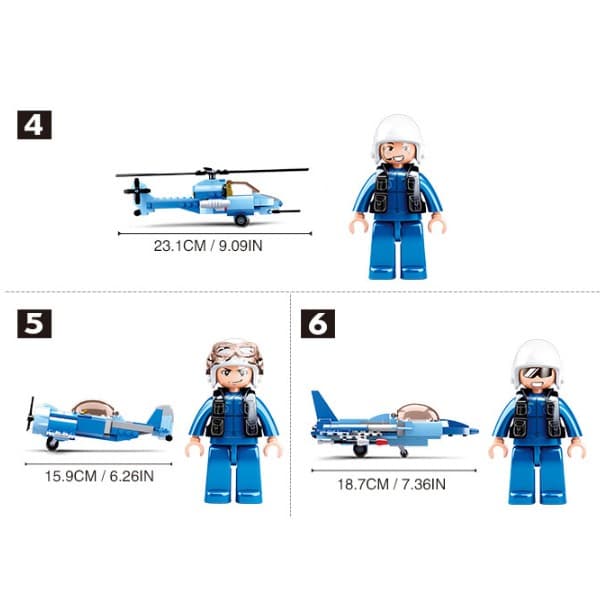 4

23.1CM / 9.09IN

5

15.9CM / 6.26IN

6

18.7CM / 7.36IN