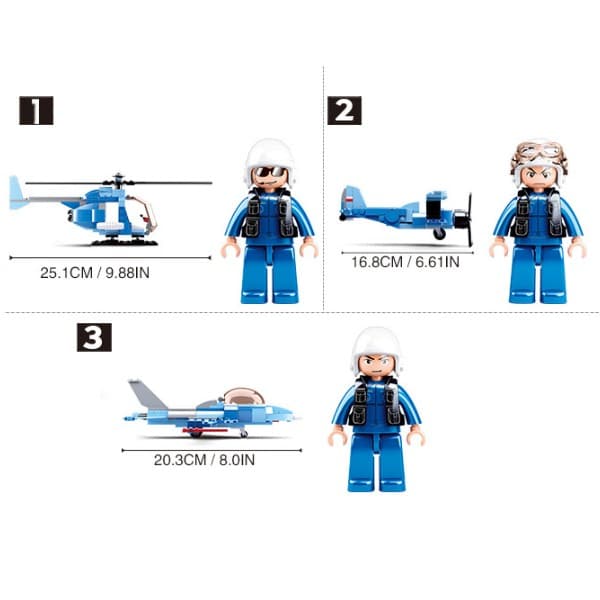 1

25.1CM / 9.88IN

2

16.8CM / 6.61IN

3

20.3CM / 8.0IN