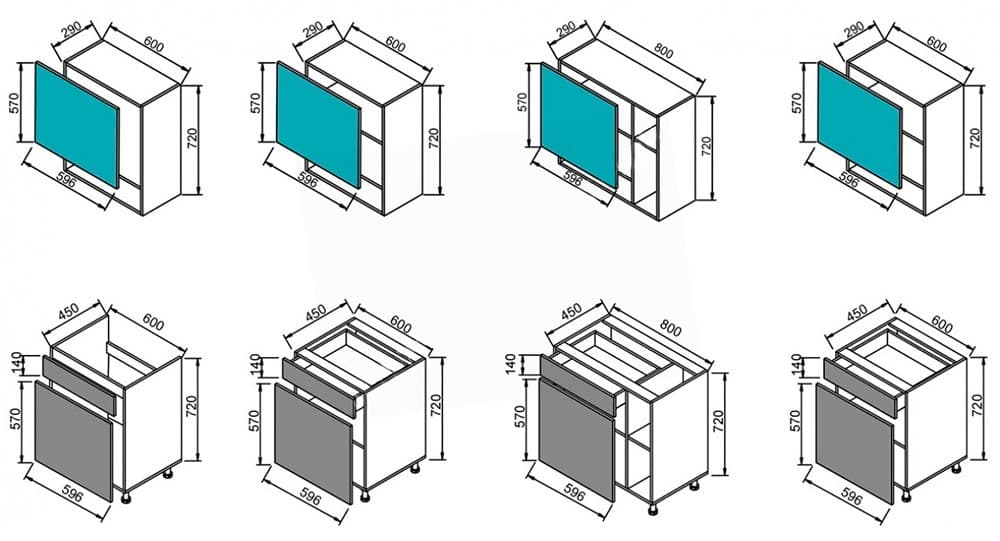 290
600
570
720
596

290
600
570
720
596

290
800
570
720
596

290
600
570
720
596

450
600
140
570
720
596

450
600
140
570
720
596

450
800
140
570
720
596

450
600
140
570
720
596