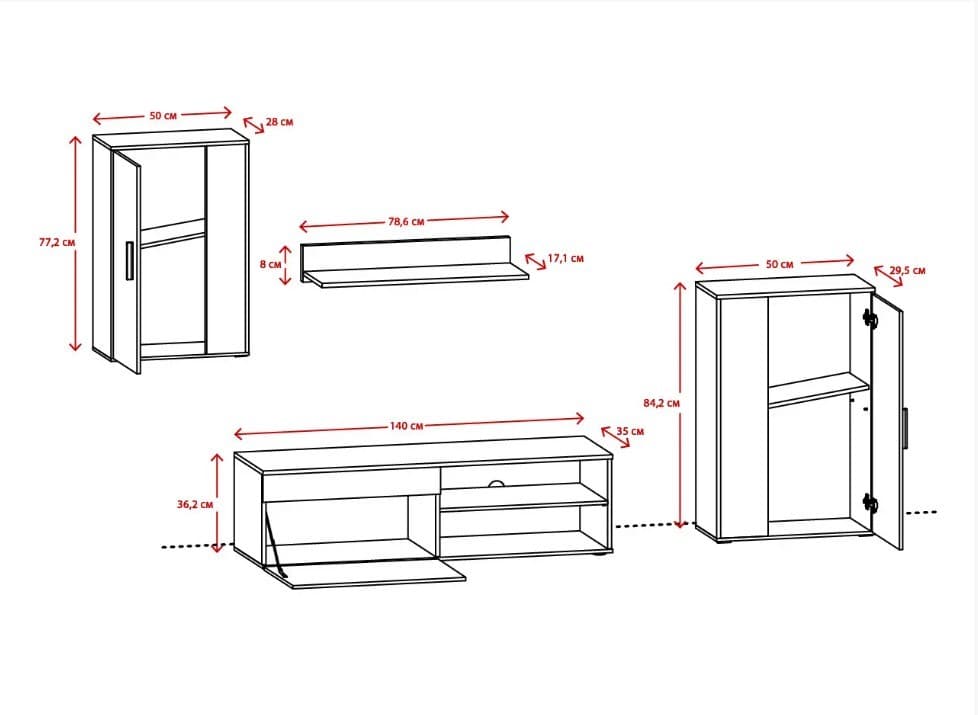 50 см
28 см
77,2 см
78,6 см
8 см
17,1 см
50 см
29,5 см
84,2 см
140 см
35 см
36,2 см