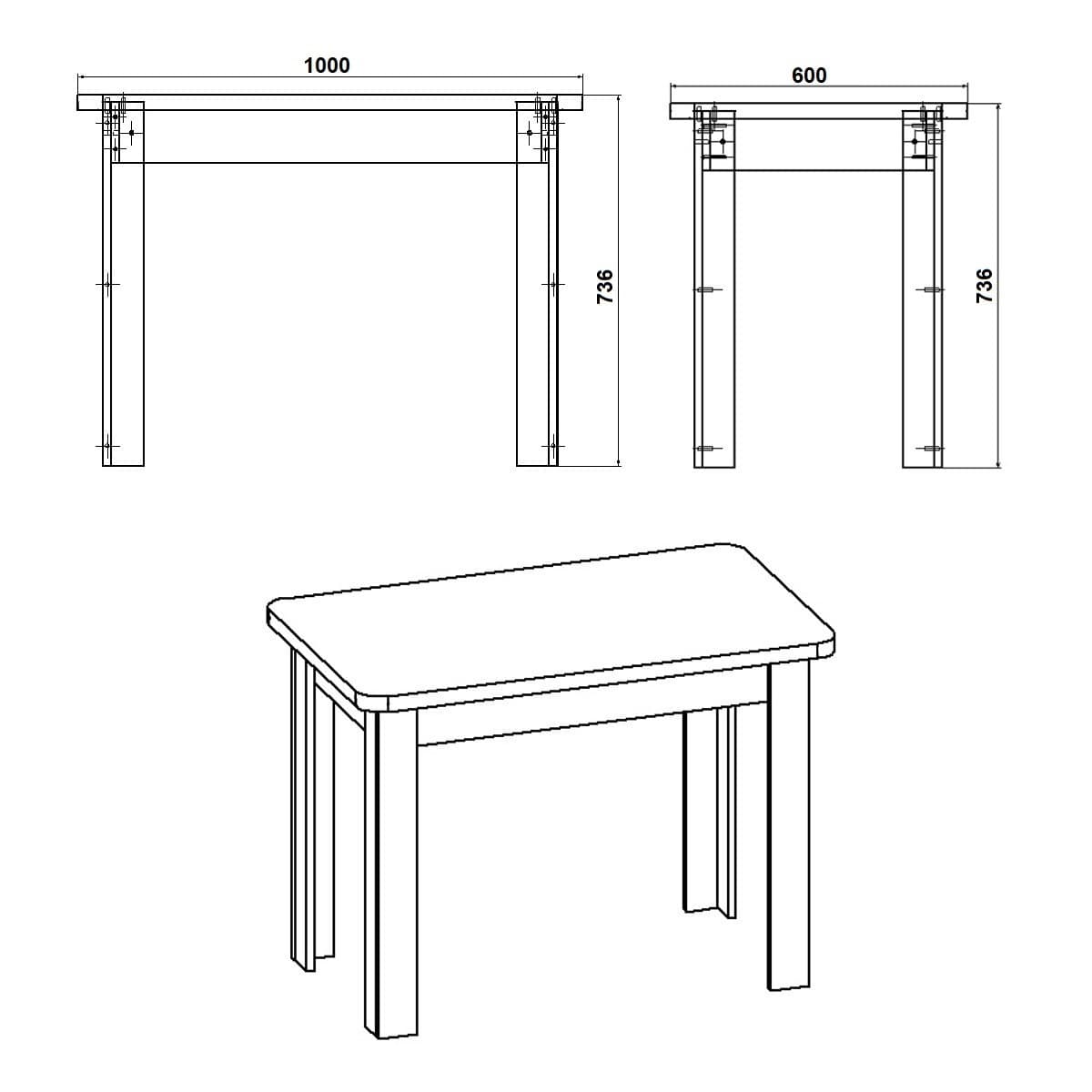 1000

736

600

736