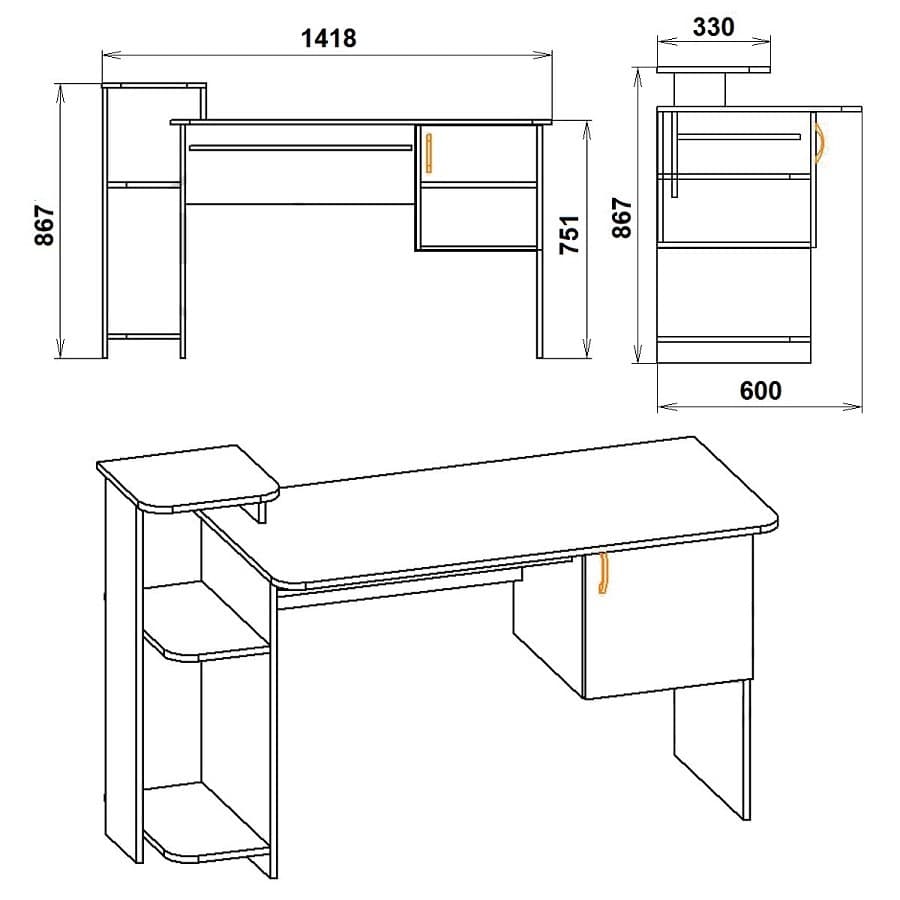 1418

867

751

330

867

600