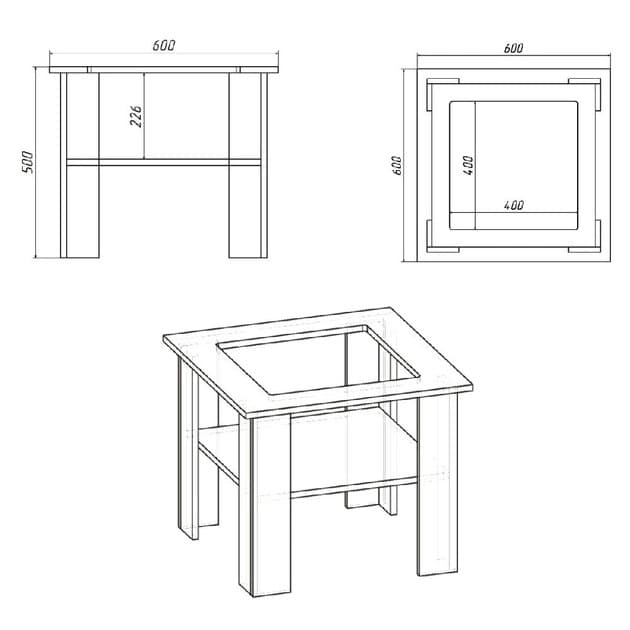 600
226
500
600
600
400
400