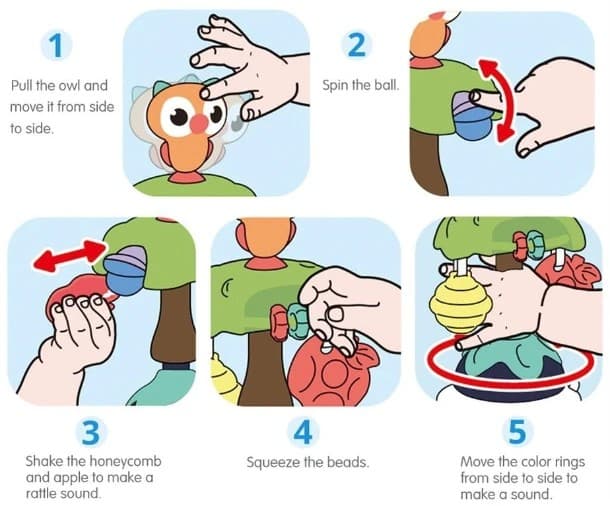 1

Pull the owl and move it from side to side.

2

Spin the ball.

3

Shake the honeycomb and apple to make a rattle sound.

4

Squeeze the beads.

5

Move the color rings from side to side to make a sound.