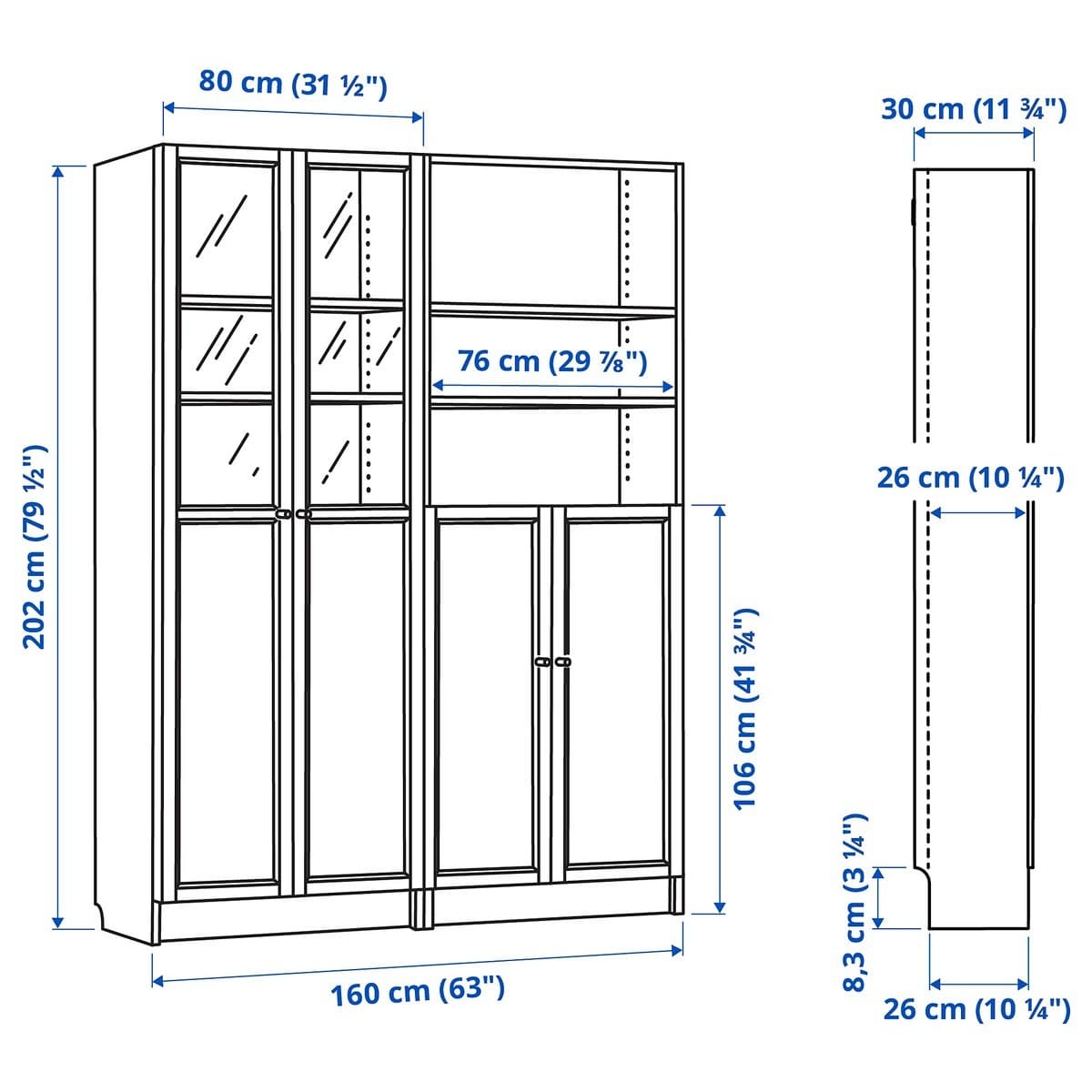 80 cm (31 ½")

30 cm (11 ¾")

76 cm (29 ⅞")

202 cm (79 ½")

26 cm (10 ¼")

106 cm (41 ¾")

8,3 cm (3 ¼")

160 cm (63")

26 cm (10 ¼")