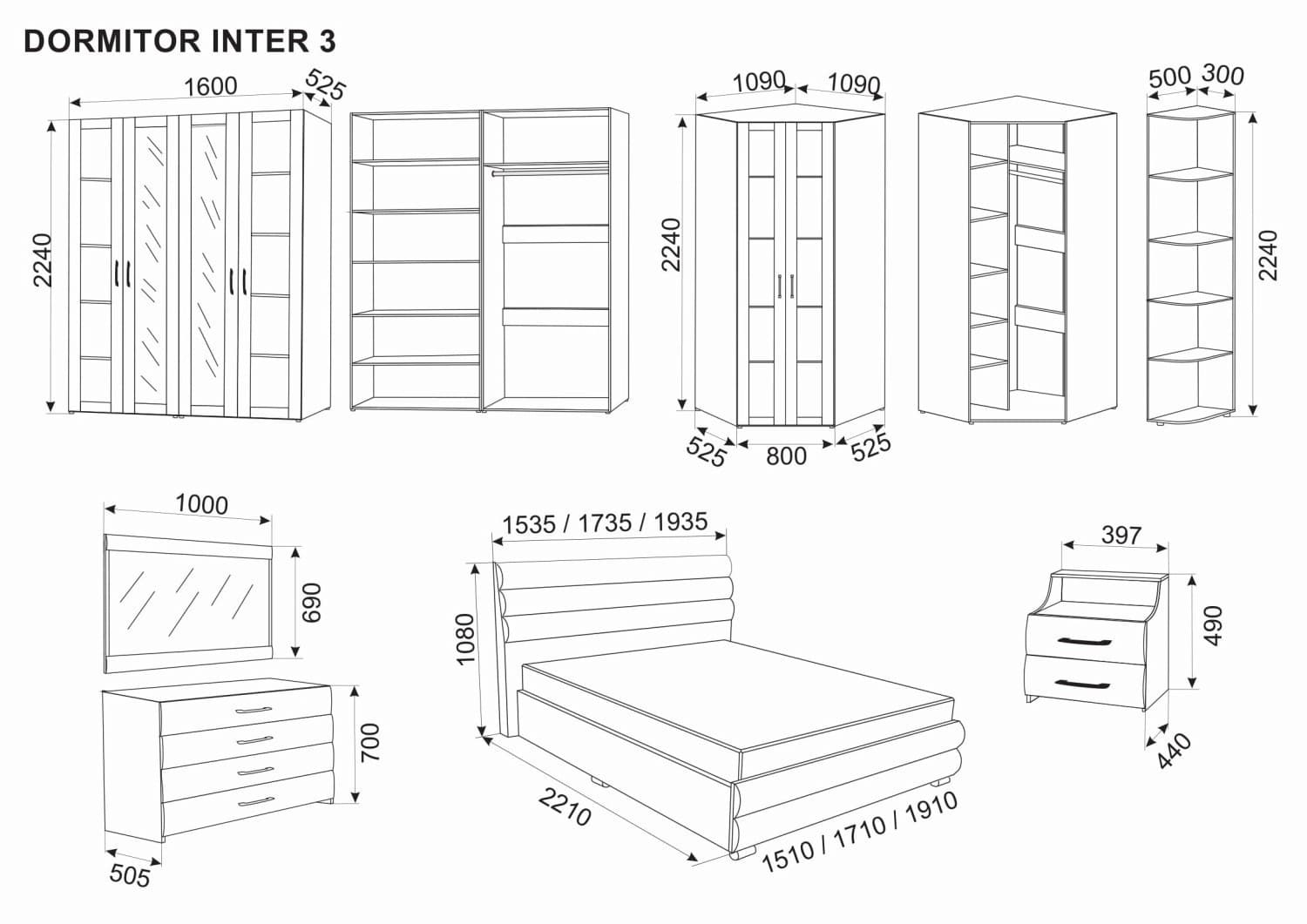 DORMITOR INTER 3

1600
525
2240

1090
1090
2240
525
800
525

500
300
2240

1000
690
700
505

1535 / 1735 / 1935
1080
2210
1510 / 1710 / 1910

397
490
440