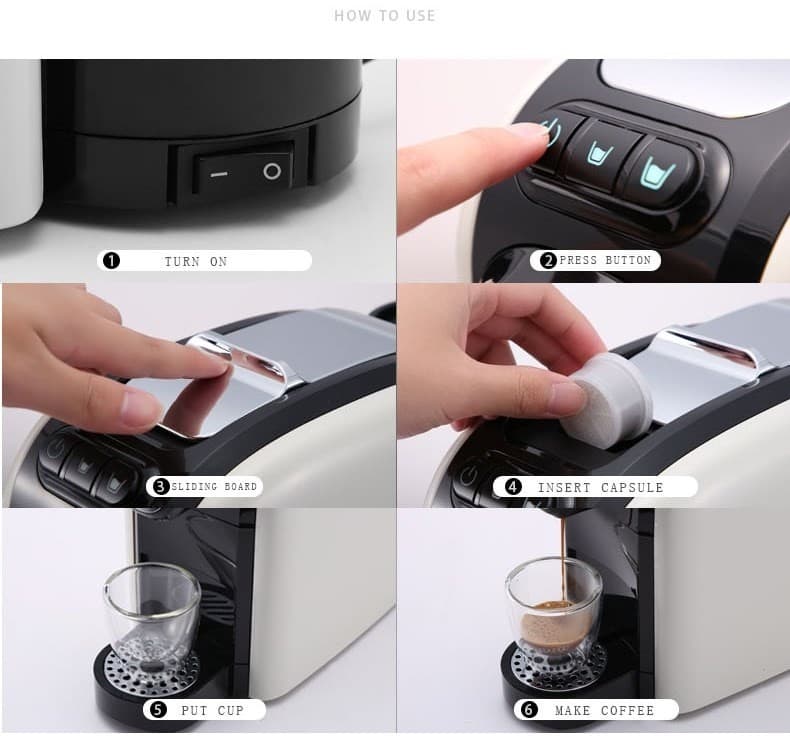 HOW TO USE

1 TURN ON

2 PRESS BUTTON

3 SLIDING BOARD

4 INSERT CAPSULE

5 PUT CUP

6 MAKE COFFEE