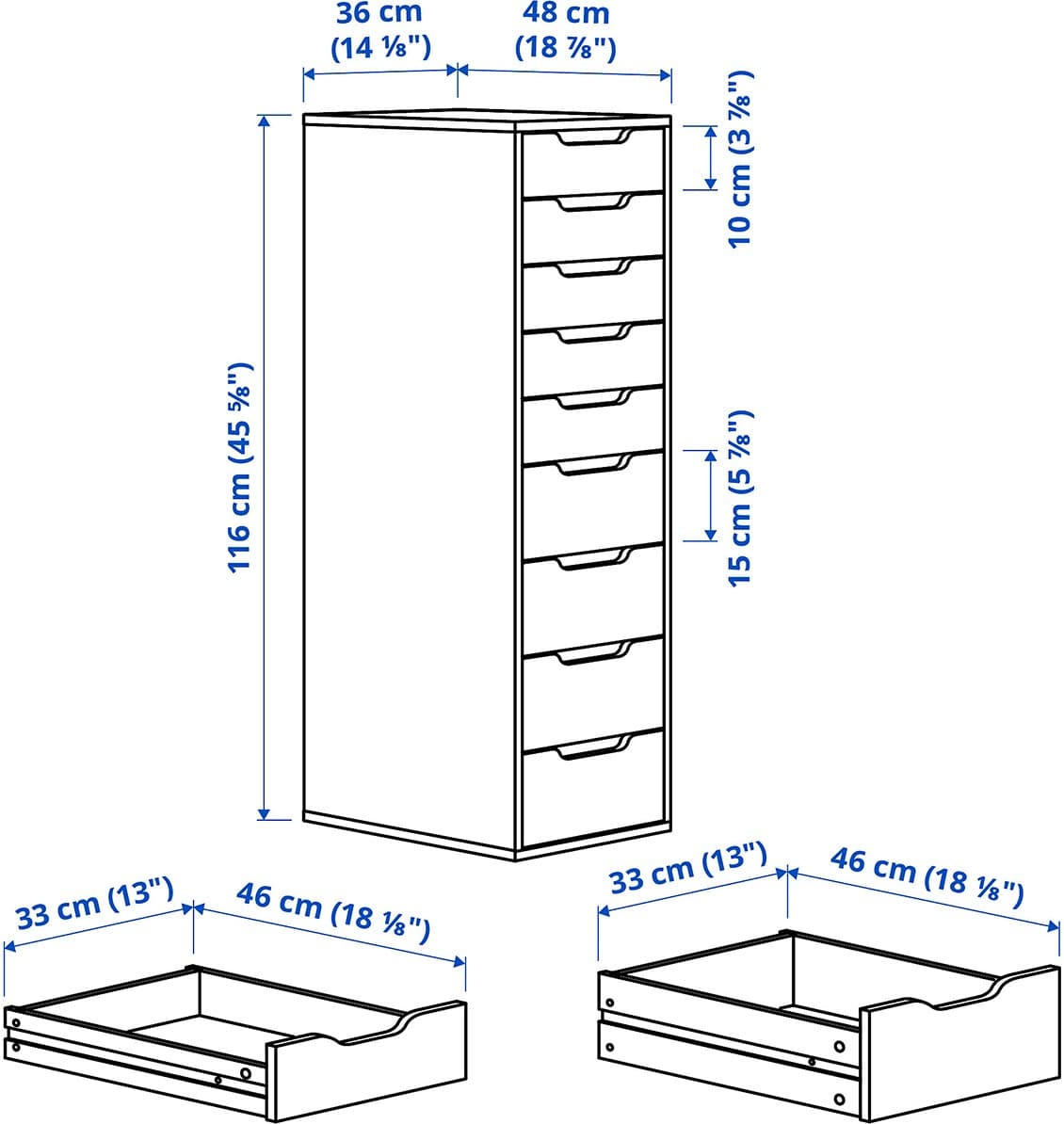 36 cm (14 ⅛")

48 cm (18 ⅞")

10 cm (3 ⅞")

116 cm (45 ⅝")

15 cm (5 ⅞")

33 cm (13")

46 cm (18 ⅛")

33 cm (13")

46 cm (18 ⅛")