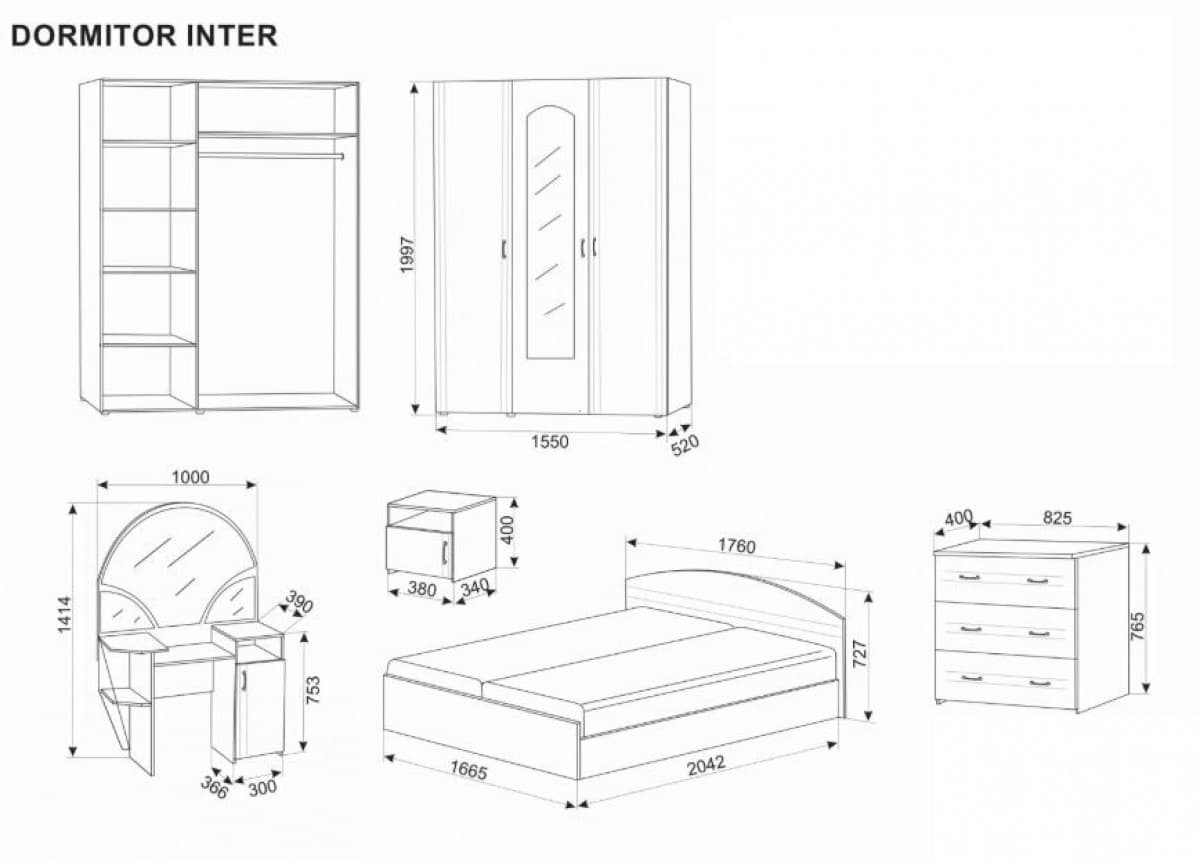 DORMITOR INTER

1997

1550

520

1000

1414

390

753

366

300

400

380

340

1760

727

1665

2042

400

825

765