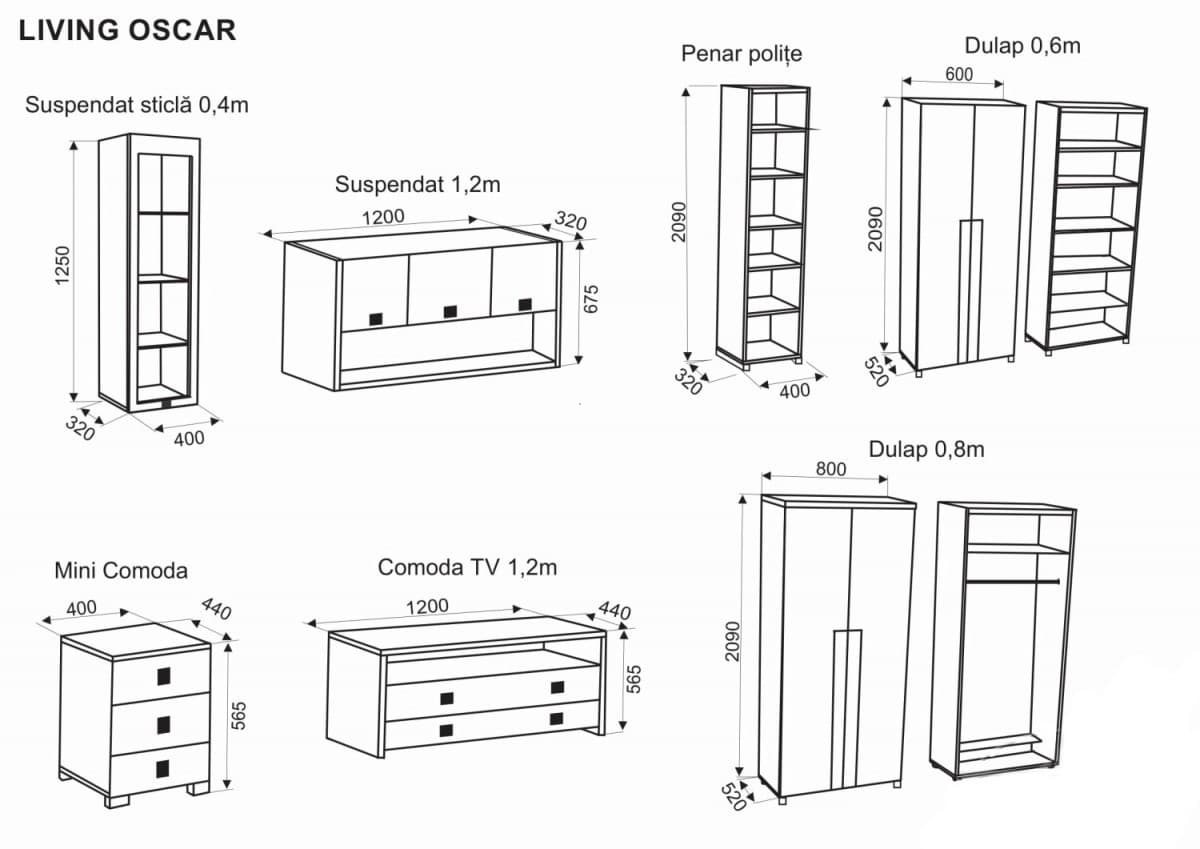 LIVING OSCAR

Suspendat sticlă 0,4m

1250

320

400

Suspendat 1,2m

1200

320

675

Penar polițe

2090

320

400

Dulap 0,6m

600

2090

520

Dulap 0,8m

800

2090

520

Mini Comoda

400

440

565

Comoda TV 1,2m

1200

440

565