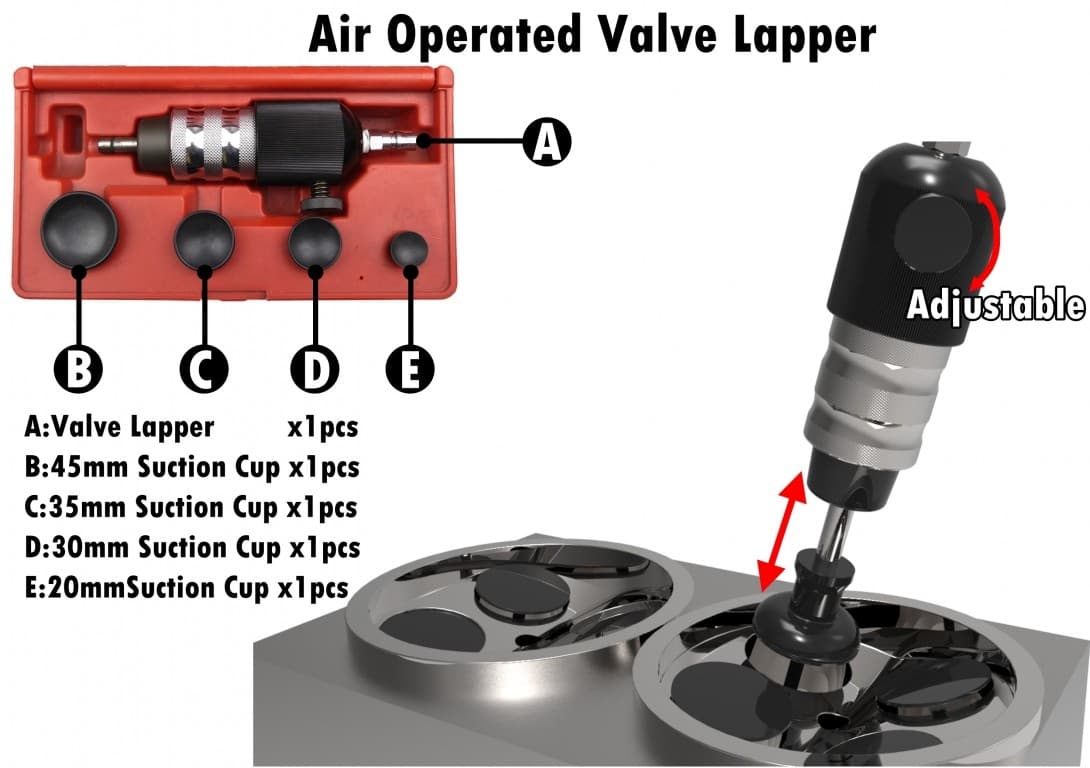 Air Operated Valve Lapper

A

B C D E

Adjustable

A:Valve Lapper x1pcs
B:45mm Suction Cup x1pcs
C:35mm Suction Cup x1pcs
D:30mm Suction Cup x1pcs
E:20mmSuction Cup x1pcs