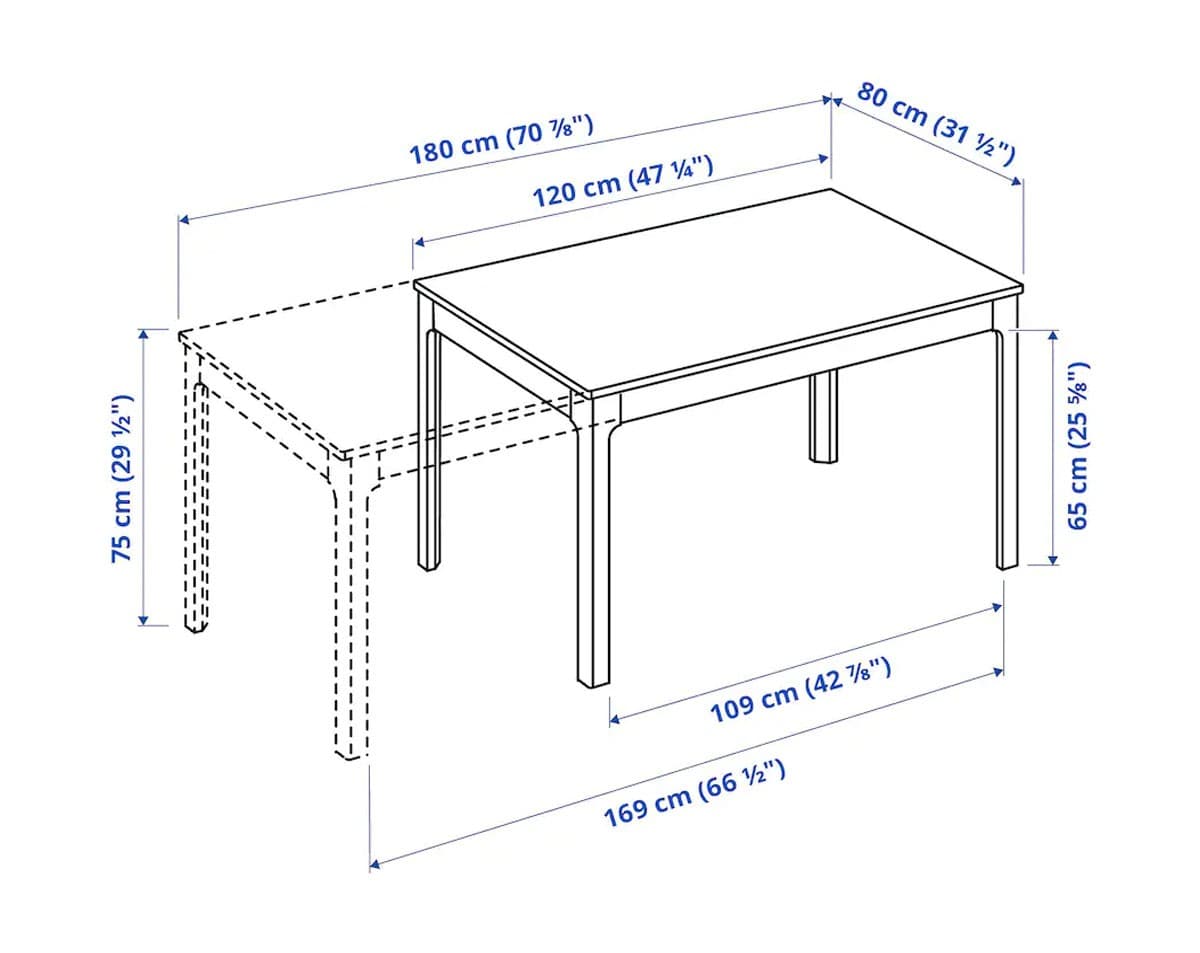 180 cm (70 ⅞")

80 cm (31 ½")

120 cm (47 ¼")

75 cm (29 ½")

65 cm (25 ⅝")

109 cm (42 ⅞")

169 cm (66 ½")