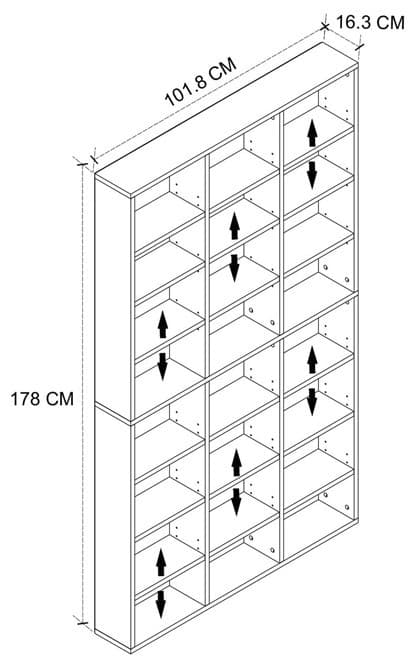 16.3 CM
101.8 CM
178 CM