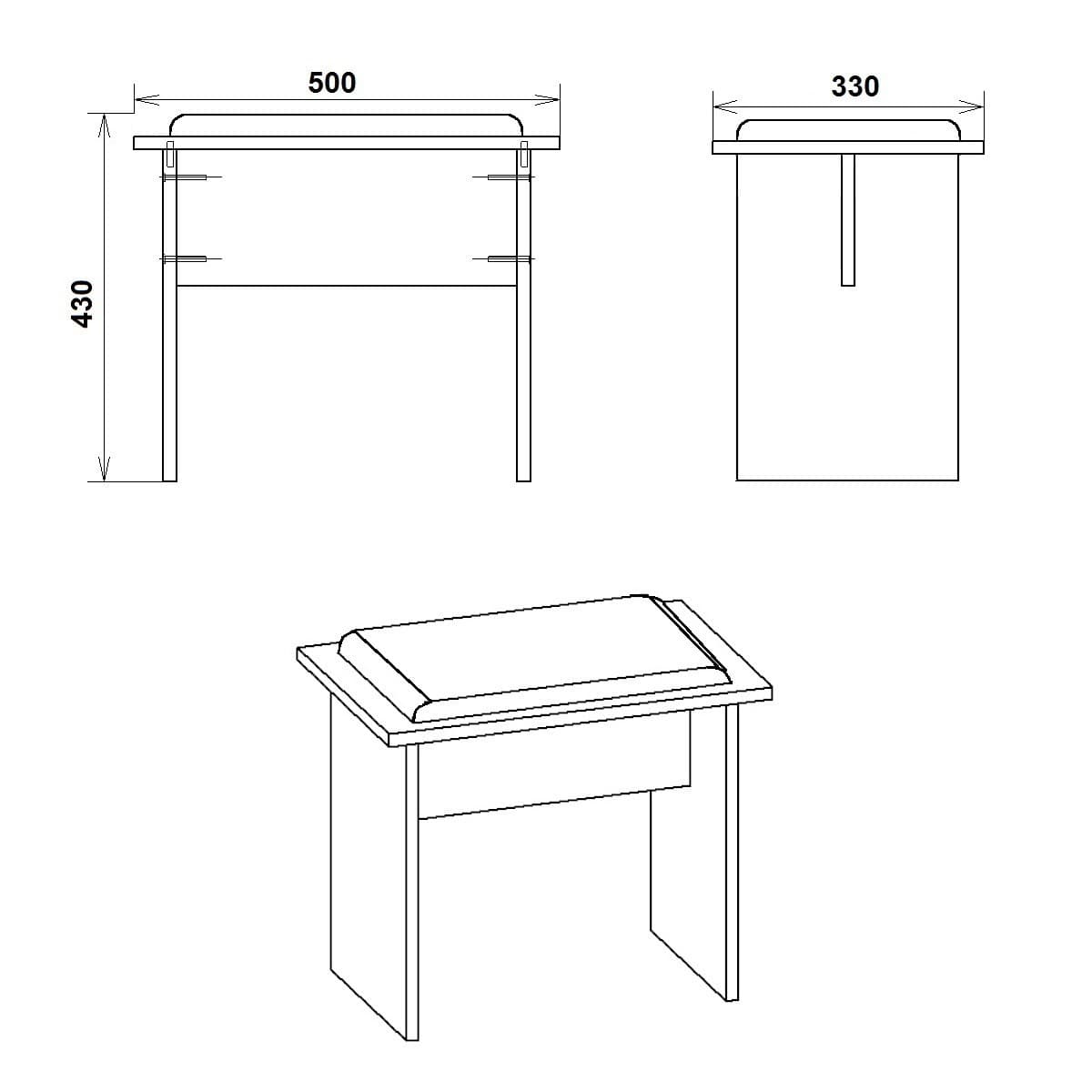 500

330

430