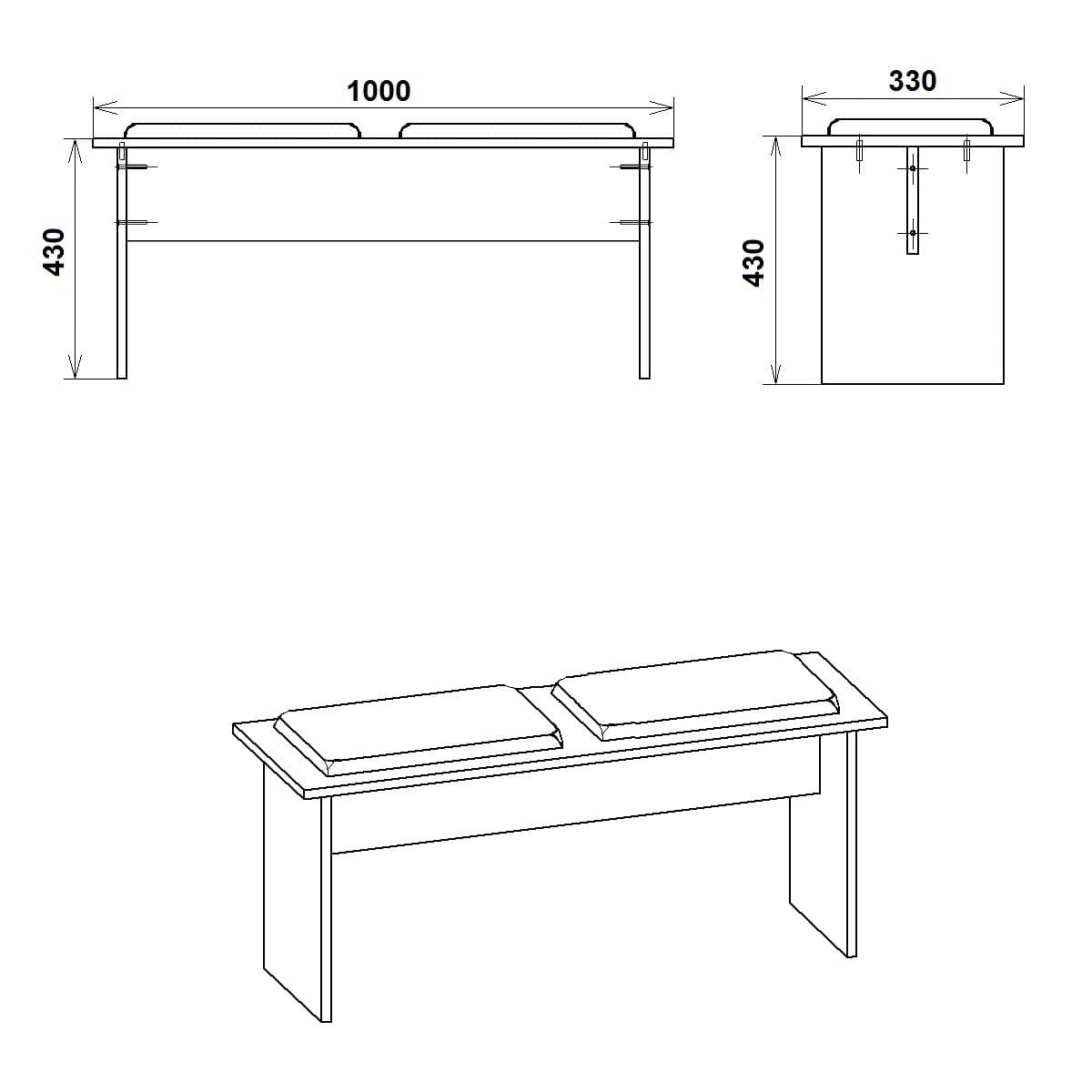 1000
430
330
430