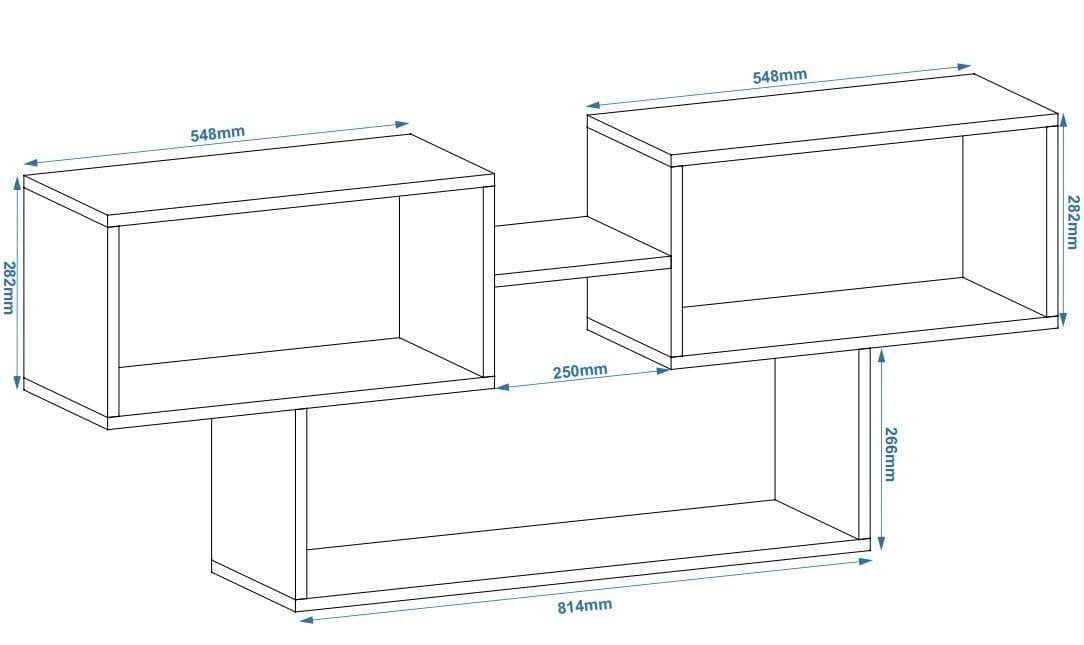 548mm
548mm
282mm
282mm
250mm
266mm
814mm