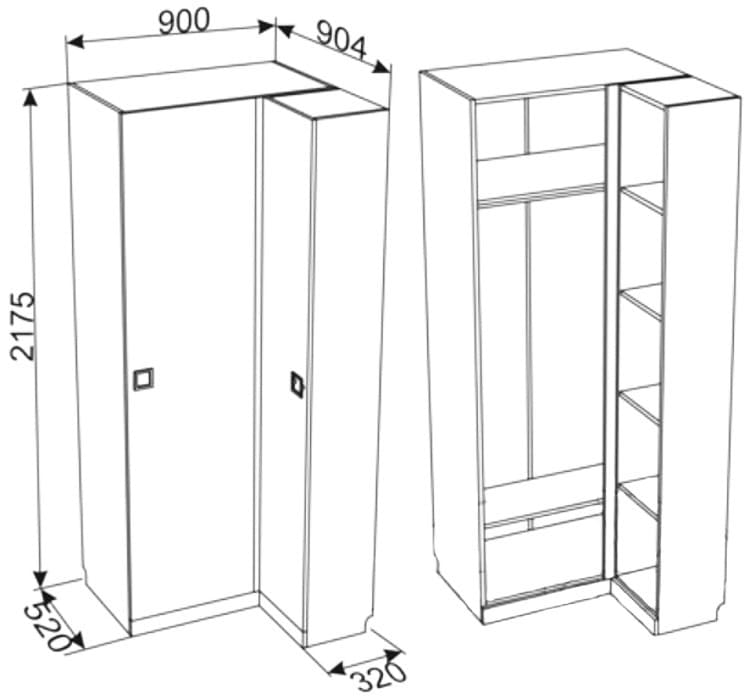 900
904
2175
520
320