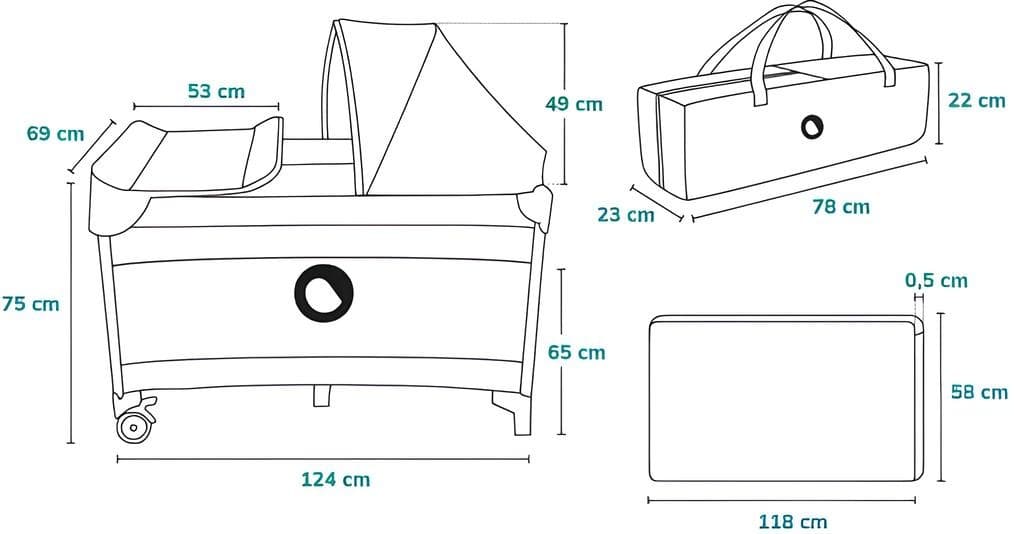 53 cm
69 cm
49 cm
75 cm
65 cm
124 cm
22 cm
23 cm
78 cm
0,5 cm
58 cm
118 cm