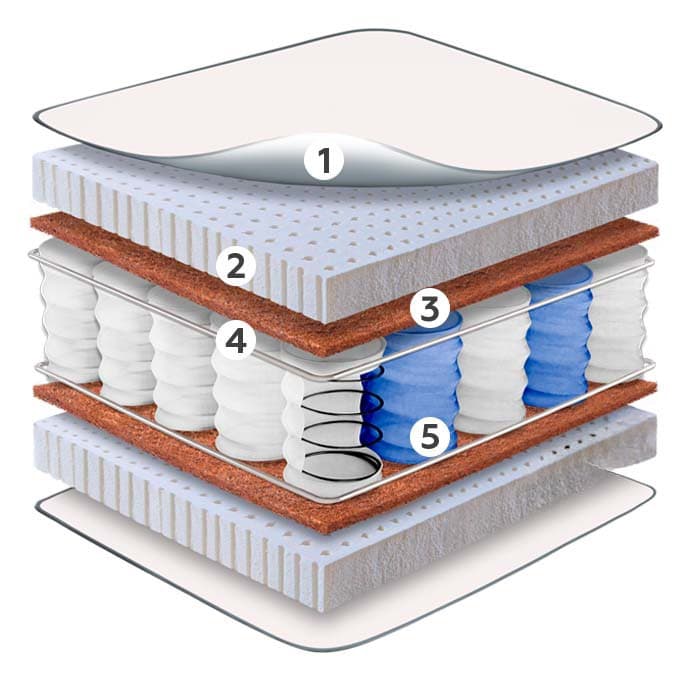 1

2

3

4

5